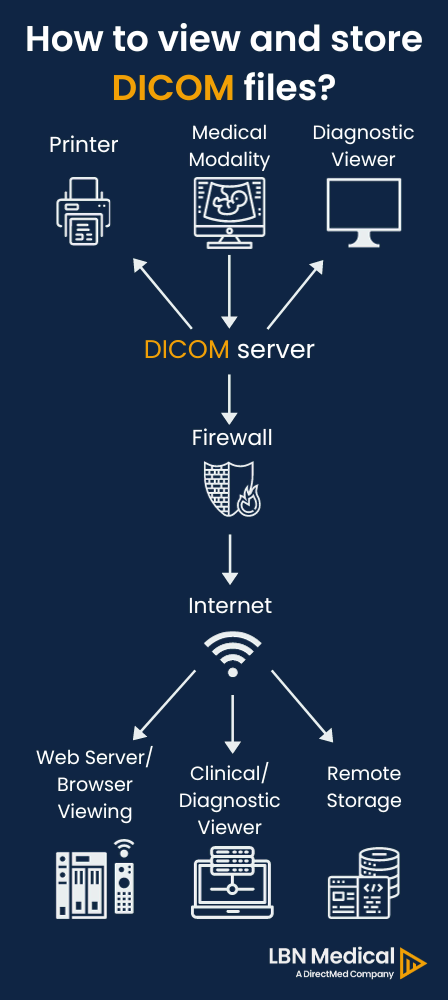 How to view and store DICOM files?

Printer

Medical Modality

Diagnostic Viewer

DICOM server

Firewall

Internet

Web Server/ Browser Viewing

Clinical/ Diagnostic Viewer

Remote Storage

LBN Medical
A DirectMed Company